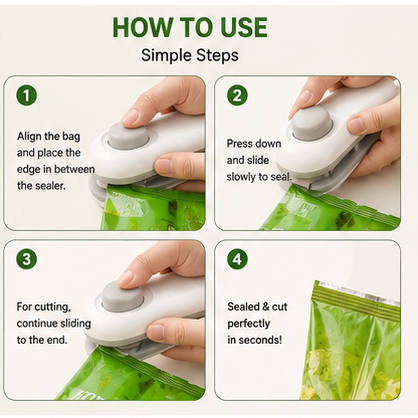 HOW TO USE

Simple Steps

1

Align the bag and place the edge in between the sealer.

2

Press down and slide slowly to seal.

3

For cutting, continue sliding to the end.

4

Sealed & cut perfectly in seconds!